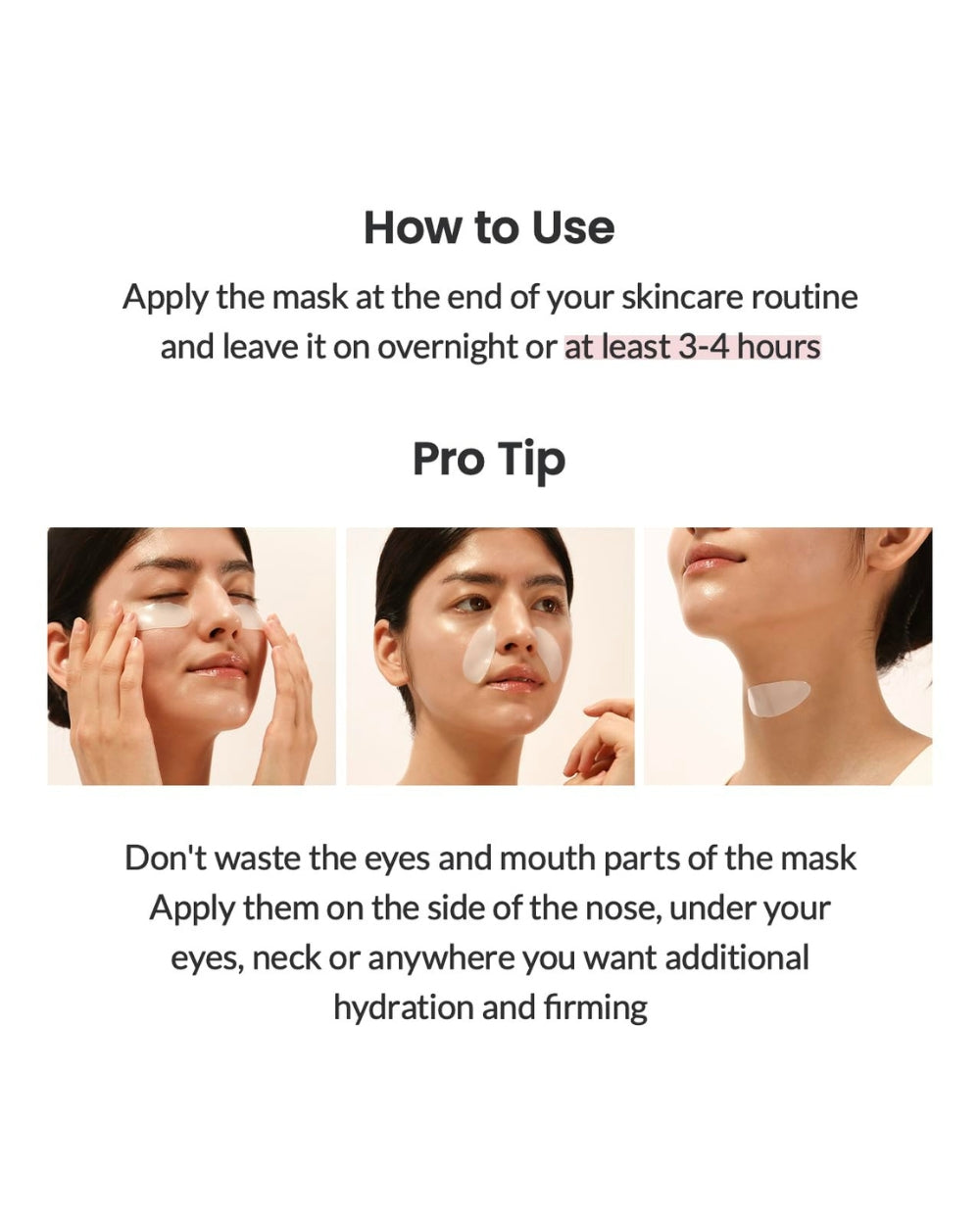 How to Use

Apply the mask at the end of your skincare routine and leave it on overnight or at least 3-4 hours

Pro Tip

Don't waste the eyes and mouth parts of the mask
Apply them on the side of the nose, under your eyes, neck or anywhere you want additional hydration and firming